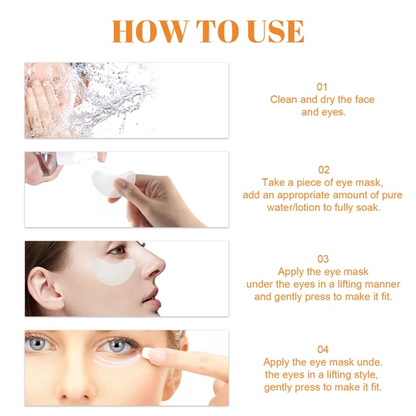 HOW TO USE

01
Clean and dry the face and eyes.

02
Take a piece of eye mask, add an appropriate amount of pure water/lotion to fully soak.

03
Apply the eye mask under the eyes in a lifting manner and gently press to make it fit.

04
Apply the eye mask unde. the eyes in a lifting style, gently press to make it fit.