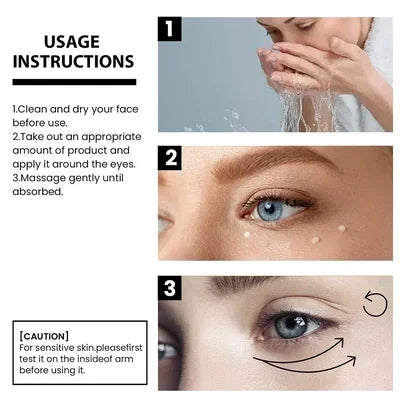 USAGE INSTRUCTIONS

1.Clean and dry your face before use.
2.Take out an appropriate amount of product and apply it around the eyes.
3.Massage gently until absorbed.

[CAUTION]
For sensitive skin.pleasefirst test it on the insideof arm before using it.

1

2

3